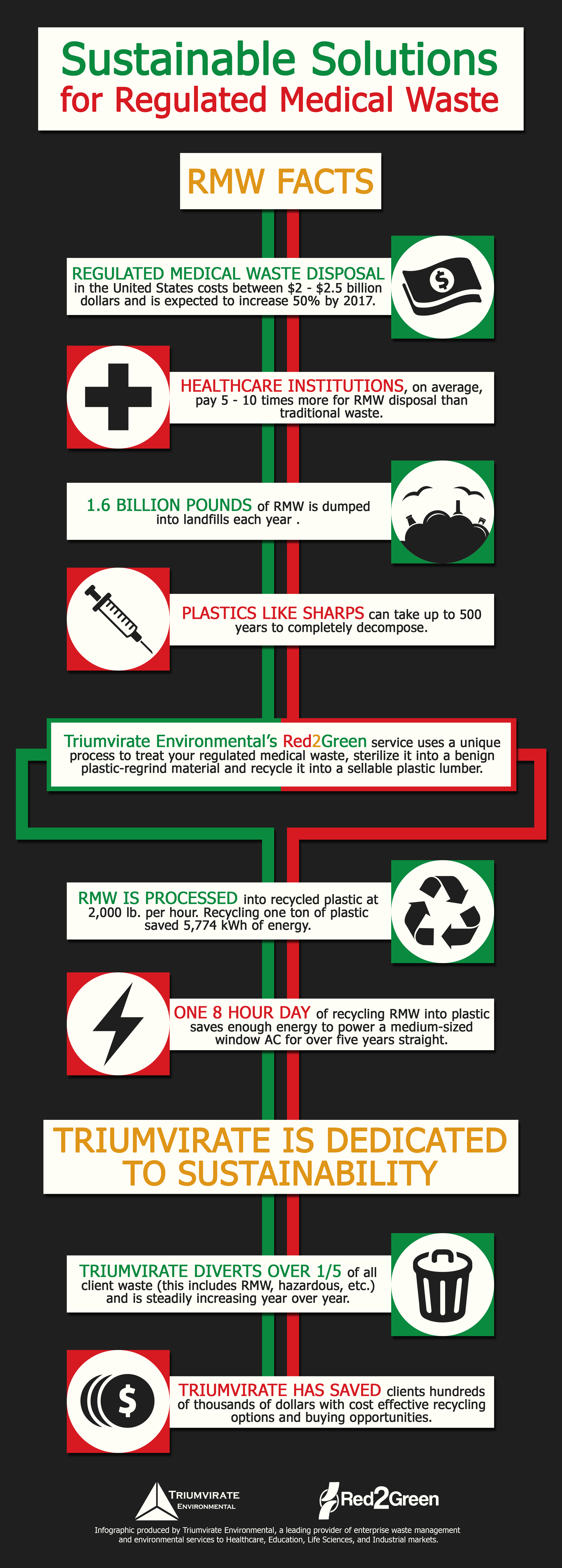 Sustainable Solutions
for Regulated Medical Waste

RMW FACTS

REGULATED MEDICAL WASTE DISPOSAL in the United States costs between \$2 - \$2.5 billion dollars and is expected to increase 50% by 2017.

HEALTHCARE INSTITUTIONS, on average, pay 5 - 10 times more for RMW disposal than traditional waste.

1.6 BILLION POUNDS of RMW is dumped into landfills each year .

PLASTICS LIKE SHARPS can take up to 500 years to completely decompose.

Triumvirate Environmental's Red2Green service uses a unique process to treat your regulated medical waste, sterilize it into a benign plastic-regrind material and recycle it into a sellable plastic lumber.

RMW IS PROCESSED into recycled plastic at 2,000 lb. per hour. Recycling one ton of plastic saved 5,774 kWh of energy.

ONE 8 HOUR DAY of recycling RMW into plastic saves enough energy to power a medium-sized window AC for over five years straight.

TRIUMVIRATE IS DEDICATED TO SUSTAINABILITY

TRIUMVIRATE DIVERTS OVER 1/5 of all client waste (this includes RMW, hazardous, etc.) and is steadily increasing year over year.

TRIUMVIRATE HAS SAVED clients hundreds of thousands of dollars with cost effective recycling options and buying opportunities.

TRIUMVIRATE ENVIRONMENTAL

Red2Green

Infographic produced by Triumvirate Environmental, a leading provider of enterprise waste management and environmental services to Healthcare, Education, Life Sciences, and Industrial markets.